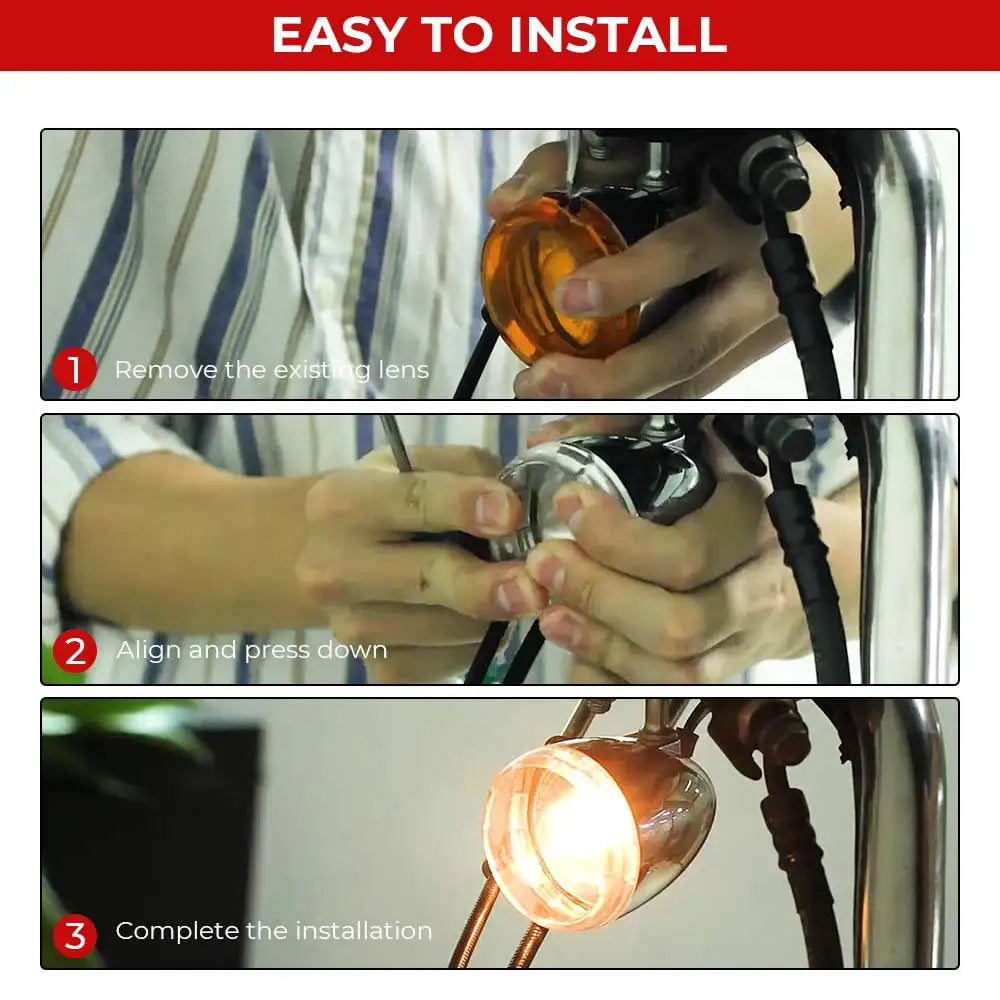 EASY TO INSTALL

1 Remove the existing lens

2 Align and press down

3 Complete the installation