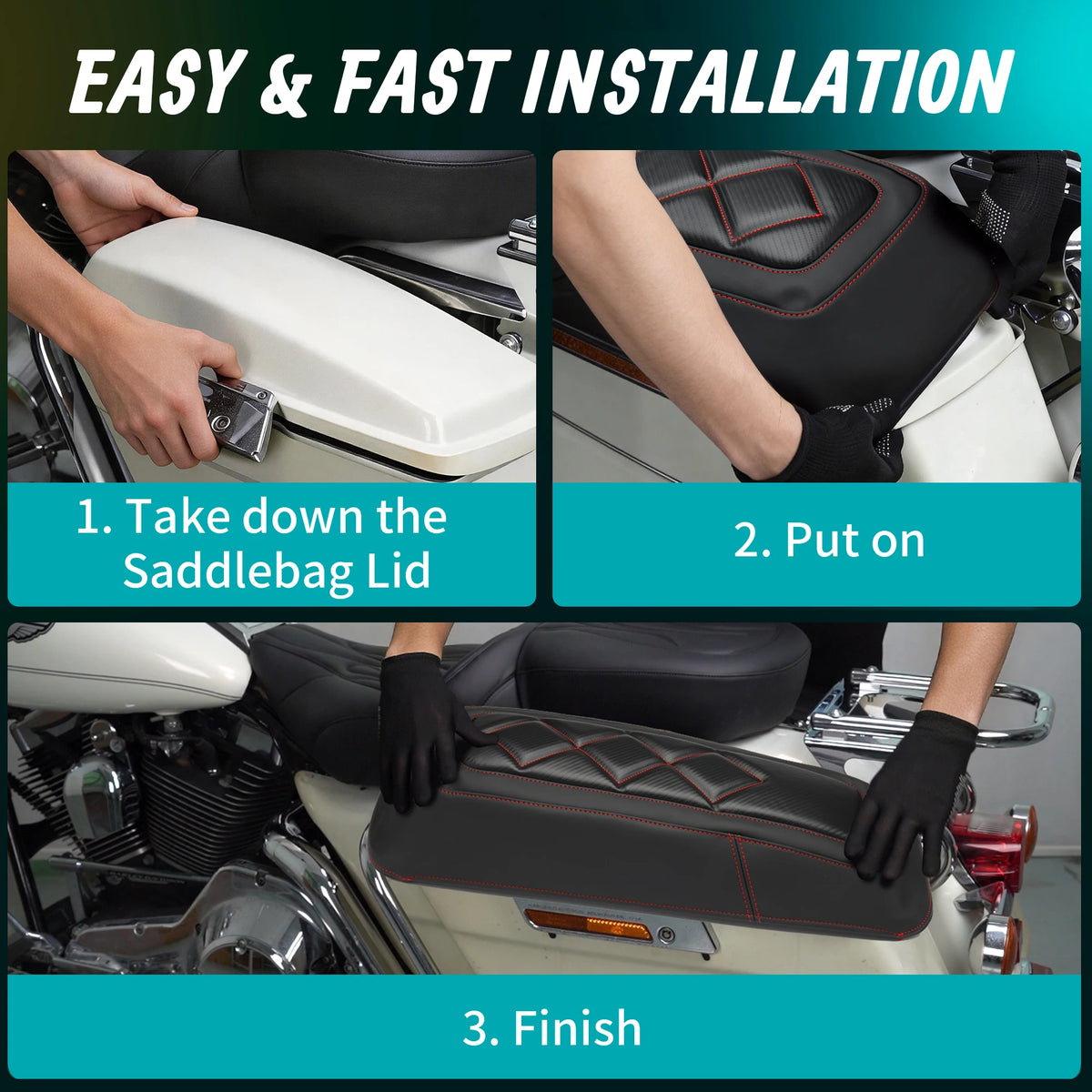 EASY & FAST INSTALLATION

1. Take down the Saddlebag Lid

2. Put on

3. Finish