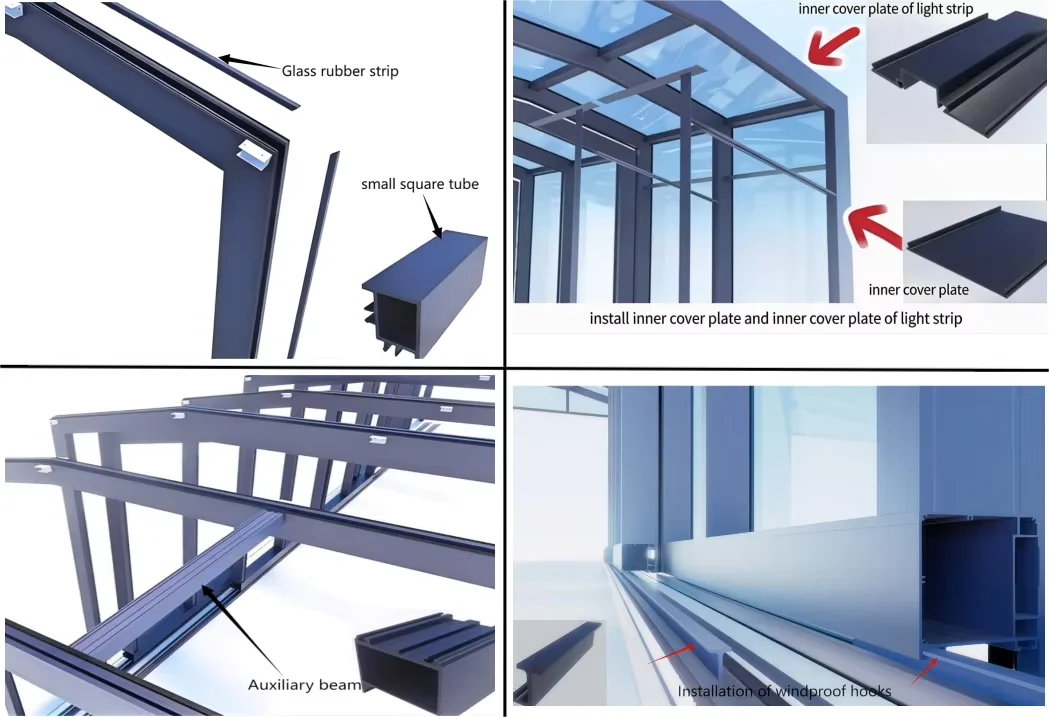 Glass rubber strip

small square tube

inner cover plate of light strip

inner cover plate

install inner cover plate and inner cover plate of light strip

Auxiliary beam

Installation of windproof hooks